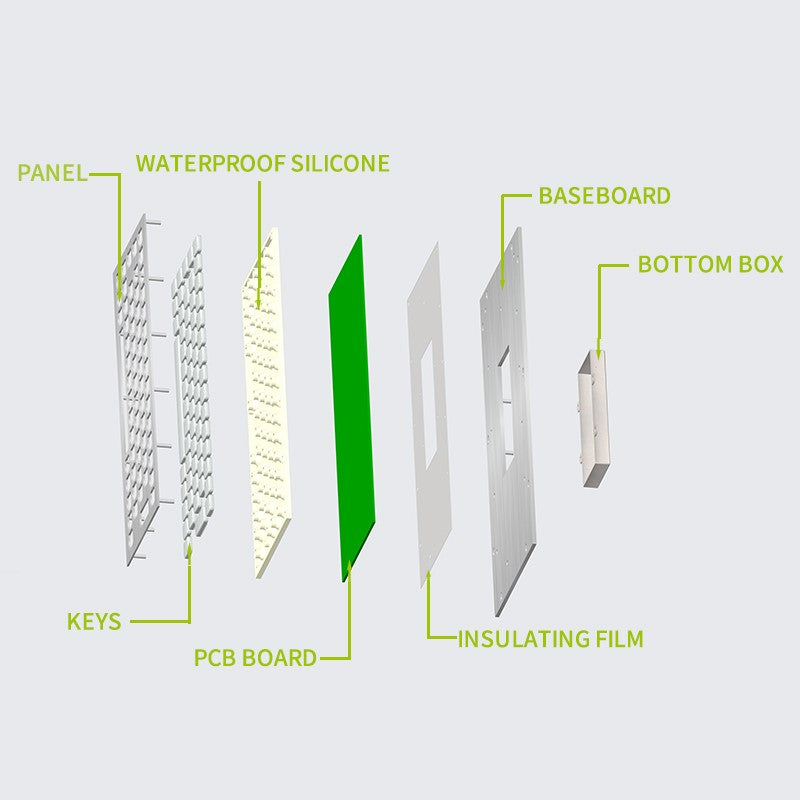 PANEL
WATERPROOF SILICONE
BASEBOARD
BOTTOM BOX
KEYS
PCB BOARD
INSULATING FILM